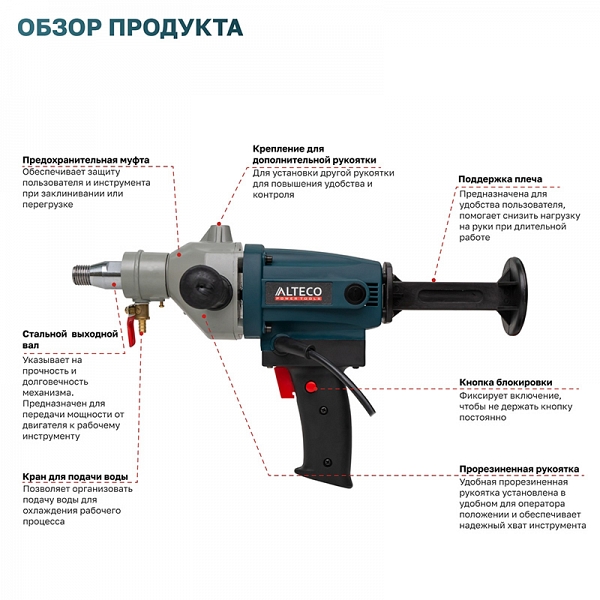 ОБЗОР ПРОДУКТА

Предохранительная муфта
Обеспечивает защиту пользователя и инструмента при заклинивании или перегрузке

Крепление для дополнительной рукоятки
Для установки другой рукоятки для повышения удобства и контроля

Поддержка плеча
Предназначена для удобства пользователя, помогает снизить нагрузку на руки при длительной работе

ALTECO
POWER TOOLS

Стальной выходной вал
Указывает на прочность и долговечность механизма. Предназначен для передачи мощности от двигателя к рабочему инструменту

Кнопка блокировки
Фиксирует включение, чтобы не держать кнопку постоянно

Кран для подачи воды
Позволяет организовать подачу воды для охлаждения рабочего процесса

Прорезиненная рукоятка
Удобная прорезиненная рукоятка установлена в удобном для оператора положении и обеспечивает надежный хват инструмента